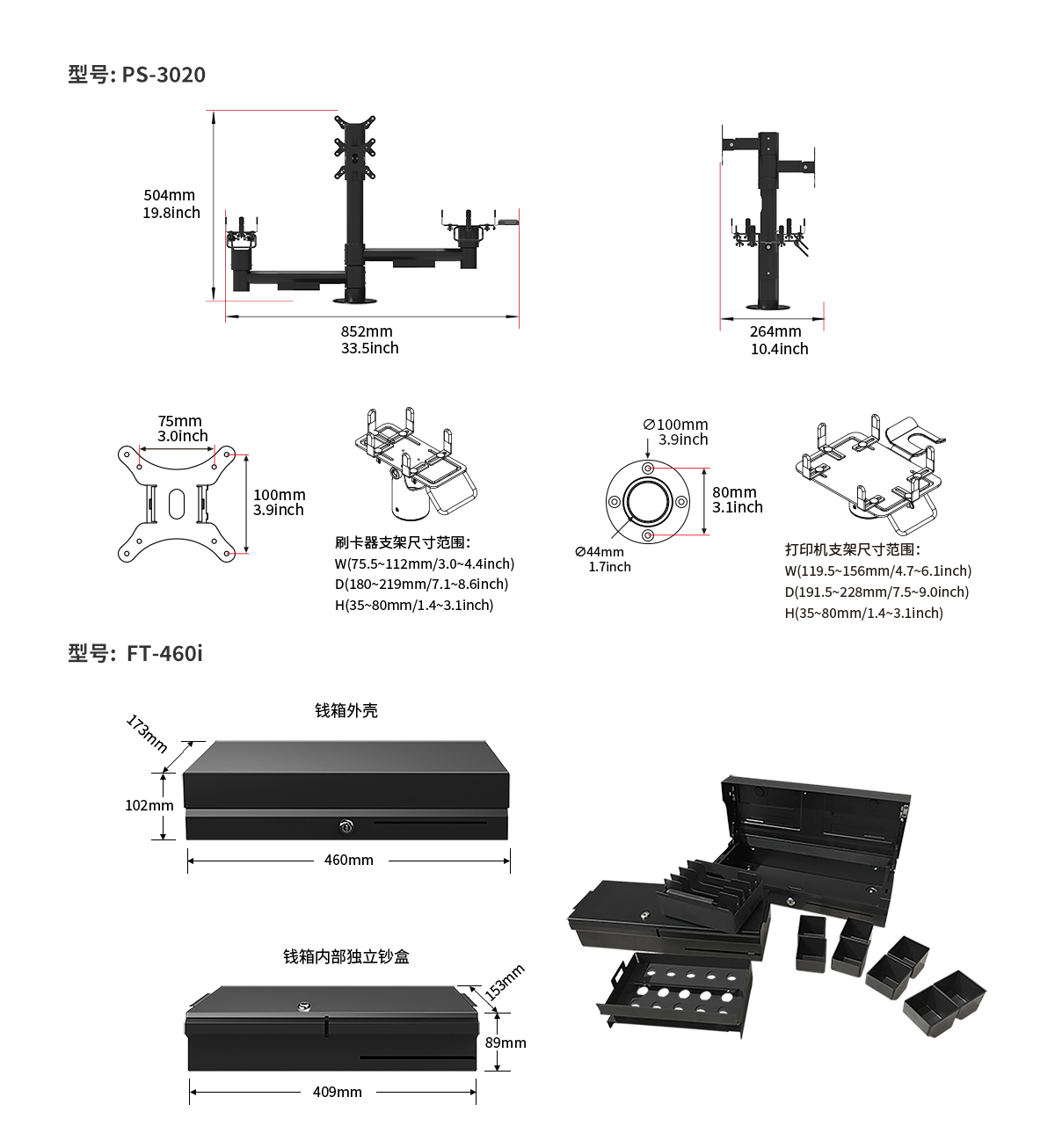 型号: PS-3020

504mm
19.8inch

852mm
33.5inch

264mm
10.4inch

75mm
3.0inch

100mm
3.9inch

刷卡器支架尺寸范围:
W(75.5~112mm/3.0~4.4inch)
D(180~219mm/7.1~8.6inch)
H(35~80mm/1.4~3.1inch)

∅100mm
3.9inch

80mm
3.1inch

∅44mm
1.7inch

打印机支架尺寸范围:
W(119.5~156mm/4.7~6.1inch)
D(191.5~228mm/7.5~9.0inch)
H(35~80mm/1.4~3.1inch)

型号: FT-460i

钱箱外壳

173mm

102mm

460mm

钱箱内部独立钞盒

153mm

89mm

409mm