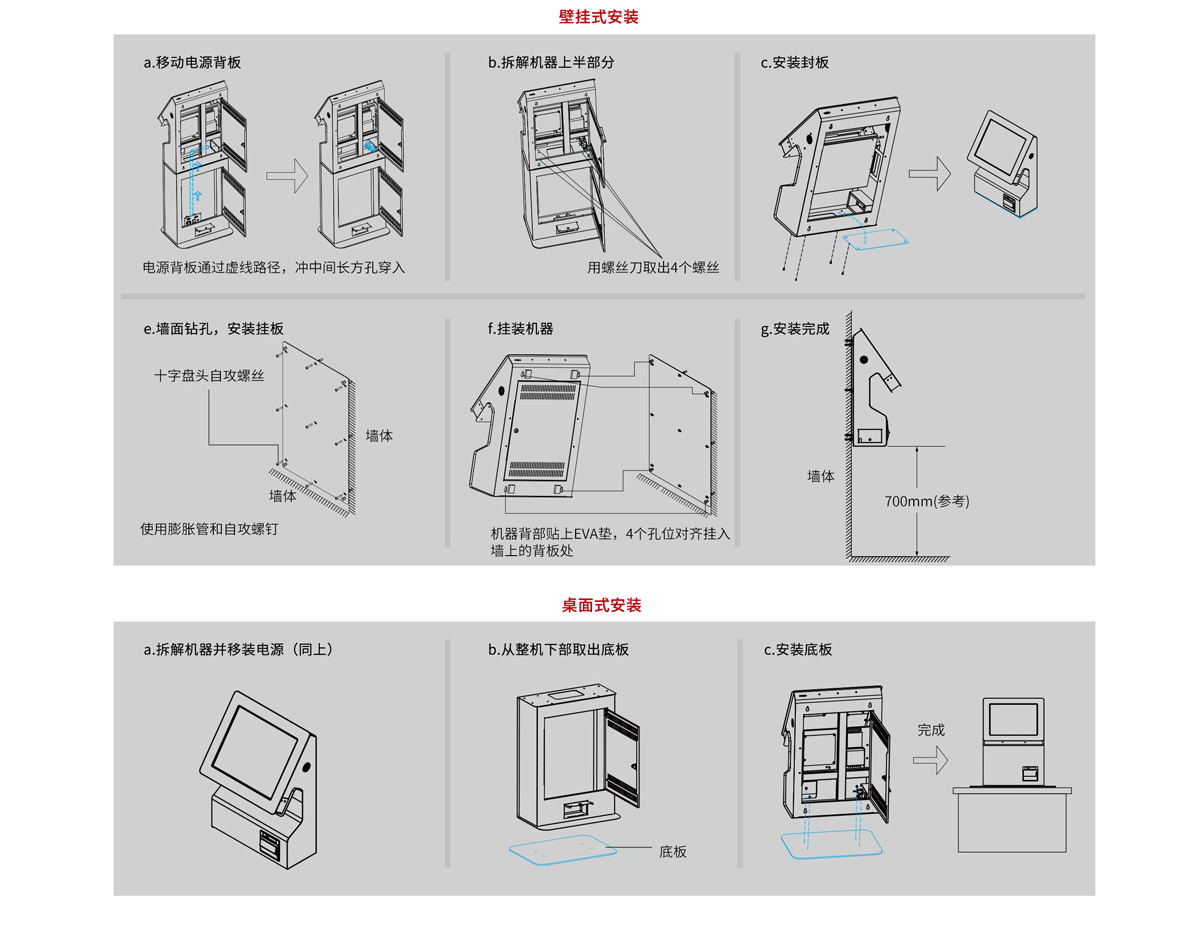 壁挂式安装

a.移动电源背板

电源背板通过虚线路径，冲中间长方孔穿入

b.拆解机器上半部分

用螺丝刀取出4个螺丝

c.安装封板

e.墙面钻孔，安装挂板

十字盘头自攻螺丝

墙体

墙体

使用膨胀管和自攻螺钉

f.挂装机器

机器背部贴上EVA垫，4个孔位对齐挂入墙上的背板处

g.安装完成

墙体

700mm(参考)

桌面式安装

a.拆解机器并移装电源（同上）

b.从整机下部取出底板

底板

c.安装底板

完成